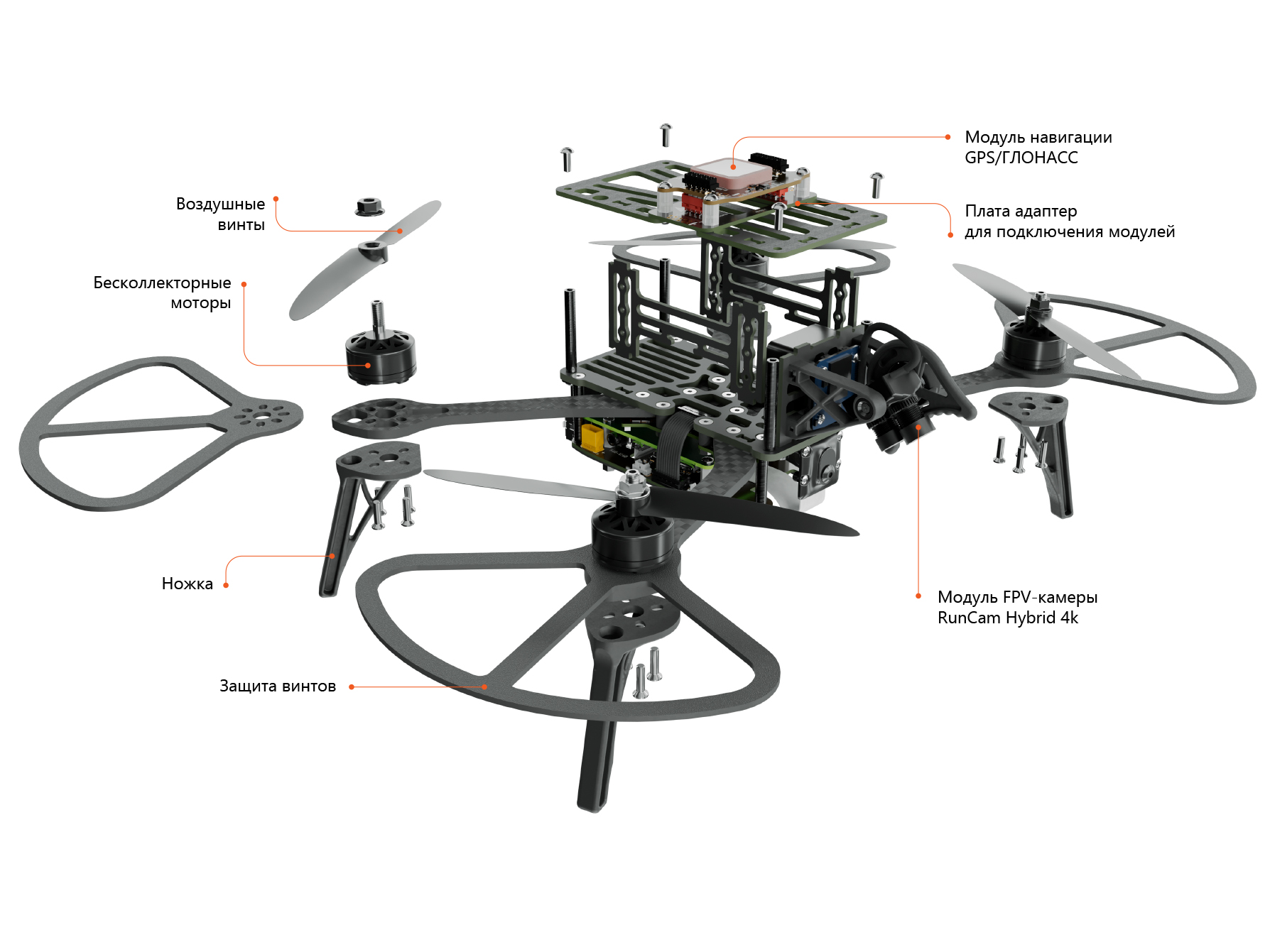 Модуль навигации
GPS/ГЛОНАСС

Воздушные
винты

Плата адаптер
для подключения модулей

Бесколлекторные
моторы

Ножка

Модуль FPV-камеры
RunCam Hybrid 4k

Защита винтов